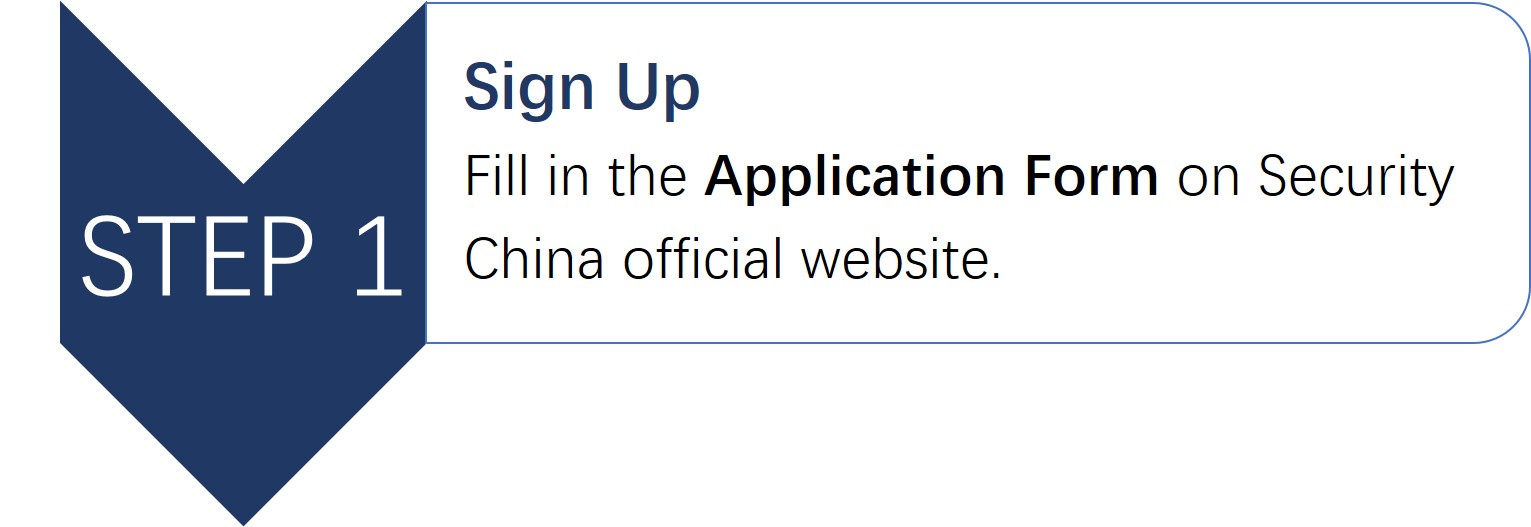 STEP 1

Sign Up

Fill in the Application Form on Security China official website.